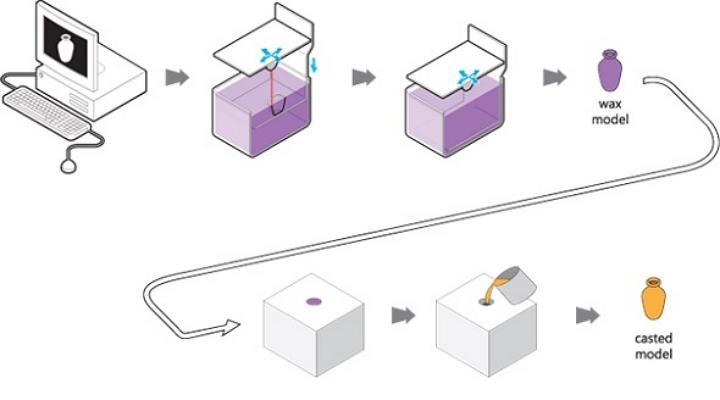 wax model

casted model