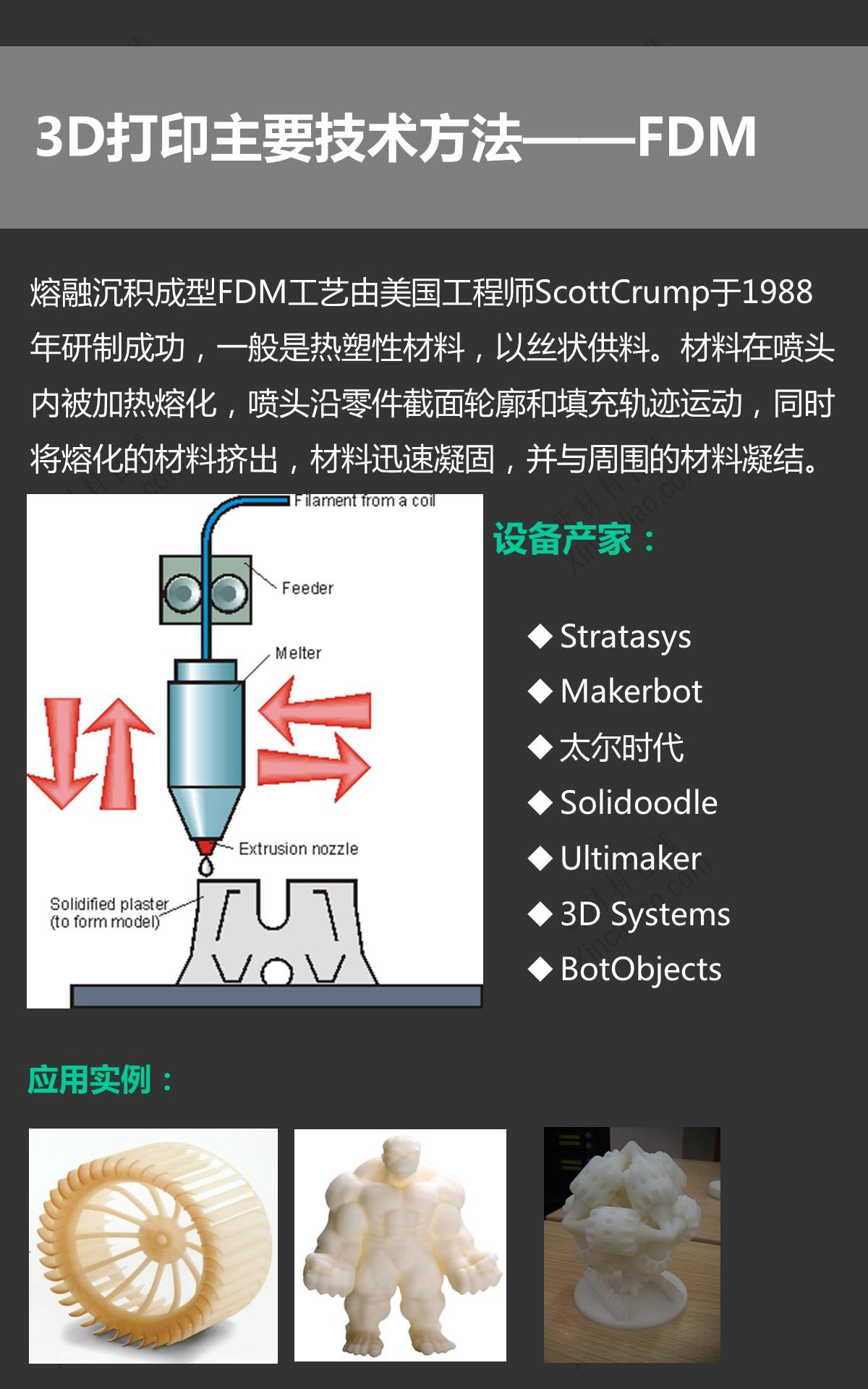 3D打印主要技术方法——FDM

熔融沉积成型FDM工艺由美国工程师ScottCrump于1988年研制成功，一般是热塑性材料，以丝状供料。材料在喷头内被加热熔化，喷头沿零件截面轮廓和填充轨迹运动，同时将熔化的材料挤出，材料迅速凝固，并与周围的材料凝结。

Filament from a coil

Feeder

Melter

Extrusion nozzle

Solidified plaster (to form model)

设备产家：

◆ Stratasys
◆ Makerbot
◆ 太尔时代
◆ Solidoodle
◆ Ultimaker
◆ 3D Systems
◆ BotObjects

应用实例：