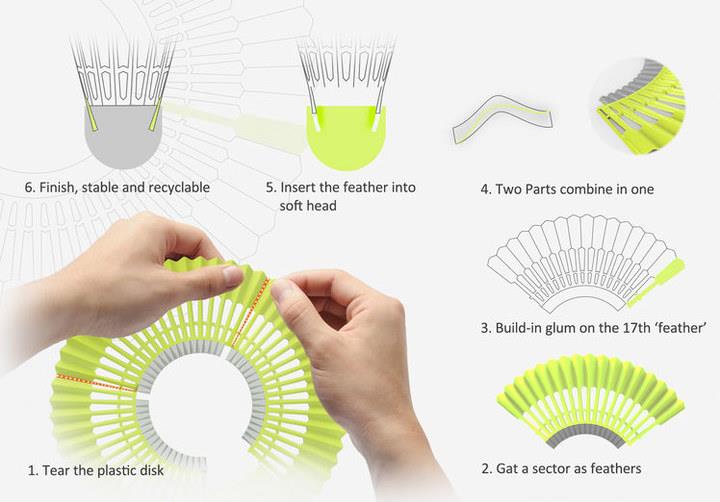 6. Finish, stable and recyclable

5. Insert the feather into soft head

4. Two Parts combine in one

3. Build-in glum on the 17th 'feather'

1. Tear the plastic disk

2. Gat a sector as feathers