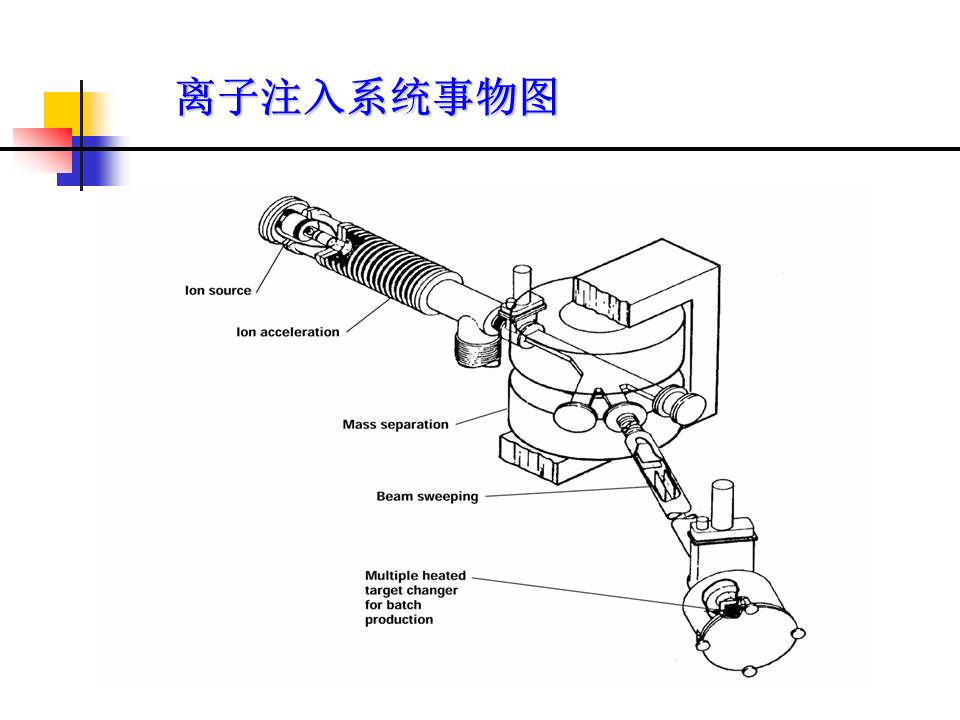 离子注入系统事物图

Ion source

Ion acceleration

Mass separation

Beam sweeping

Multiple heated target changer for batch production