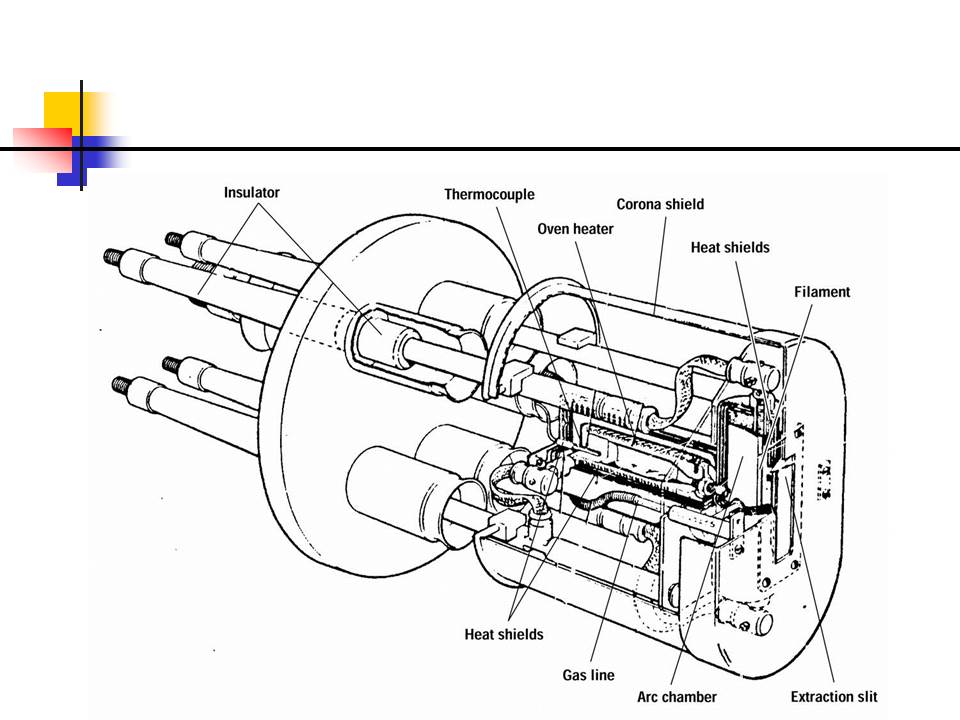 Insulator

Thermocouple

Corona shield

Oven heater

Heat shields

Filament

Heat shields

Gas line

Arc chamber

Extraction slit