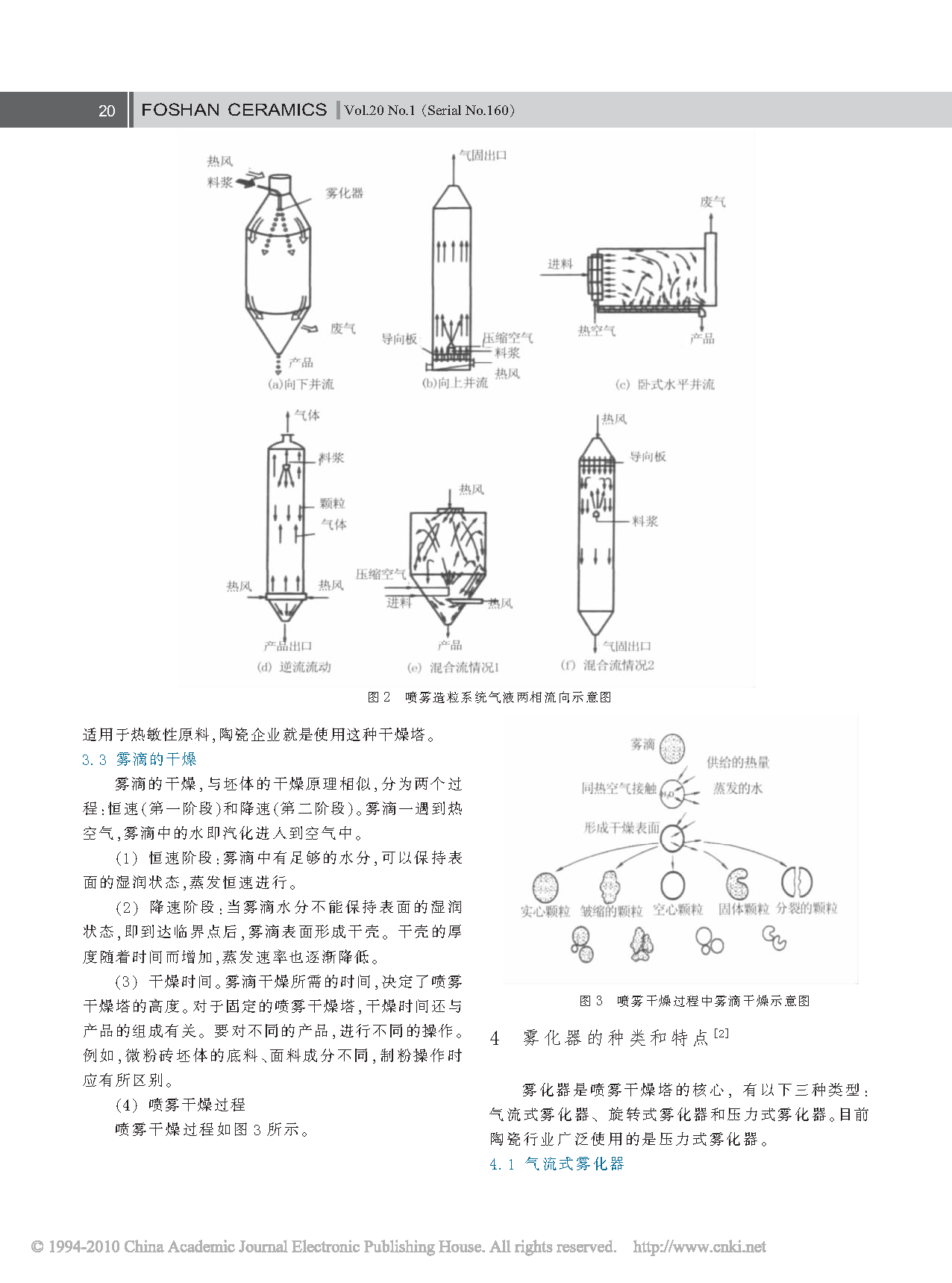 20 FOSHAN CERAMICS Vol.20 No.1 (Serial No.160)

热风
料浆
雾化器
废气
产品
(a)向下并流

气固出口
导向板
压缩空气
料浆
热风
(b)向上并流

废气
进料
热空气
产品
(c) 卧式水平并流

气体
料浆
颗粒
气体
热风
热风
产品出口
(d) 逆流流动

热风
压缩空气
进料
热风
产品
(e) 混合流情况1

热风
导向板
料浆
气固出口
(f) 混合流情况2

图 2 喷雾造粒系统气液两相流向示意图

适用于热敏性原料,陶瓷企业就是使用这种干燥塔。

3.3 雾滴的干燥

雾滴的干燥,与坯体的干燥原理相似,分为两个过程:恒速(第一阶段)和降速(第二阶段)。雾滴一遇到热空气,雾滴中的水即汽化进入到空气中。

(1) 恒速阶段:雾滴中有足够的水分,可以保持表面的湿润状态,蒸发恒速进行。

(2) 降速阶段:当雾滴水分不能保持表面的湿润状态,即到达临界点后,雾滴表面形成干壳。干壳的厚度随着时间而增加,蒸发速率也逐渐降低。

(3) 干燥时间。雾滴干燥所需的时间,决定了喷雾干燥塔的高度。对于固定的喷雾干燥塔,干燥时间还与产品的组成有关。要对不同的产品,进行不同的操作。例如,微粉砖坯体的底料、面料成分不同,制粉操作时应有所区别。

(4) 喷雾干燥过程

喷雾干燥过程如图 3 所示。

雾滴
供给的热量
同热空气接触
$H_2O$
蒸发的水
形成干燥表面
实心颗粒
皱缩的颗粒
空心颗粒
固体颗粒
分裂的颗粒

图 3 喷雾干燥过程中雾滴干燥示意图

4 雾化器的种类和特点$^{[2]}$

雾化器是喷雾干燥塔的核心,有以下三种类型:气流式雾化器、旋转式雾化器和压力式雾化器。目前陶瓷行业广泛使用的是压力式雾化器。

4.1 气流式雾化器

© 1994-2010 China Academic Journal Electronic Publishing House. All rights reserved. http://www.cnki.net