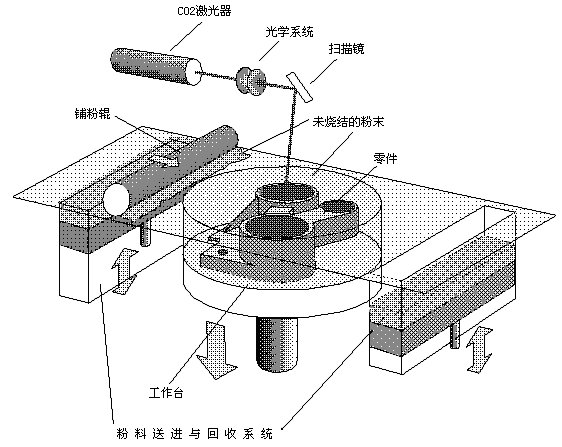 CO2激光器

光学系统

扫描镜

铺粉辊

未烧结的粉末

零件

工作台

粉料送进与回收系统