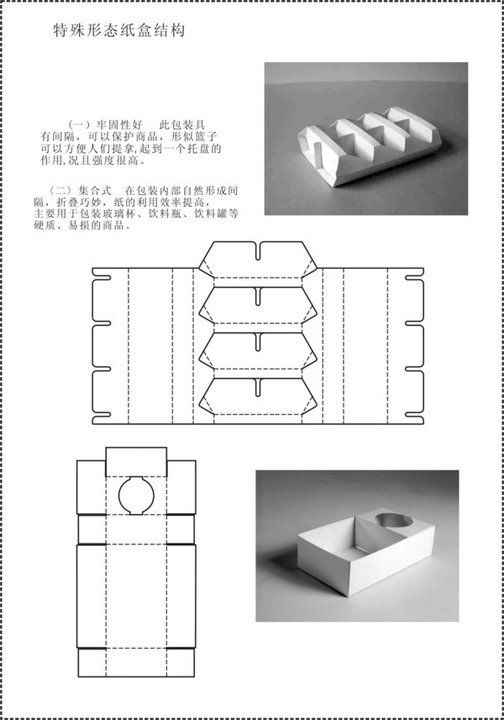 特殊形态纸盒结构

（一）牢固性好　此包装具有间隔，可以保护商品，形似篮子可以方便人们提拿，起到一个托盘的作用，况且强度很高。

（二）集合式　在包装内部自然形成间隔，折叠巧妙，纸的利用效率提高，主要用于包装玻璃杯、饮料瓶、饮料罐等硬质、易损的商品。