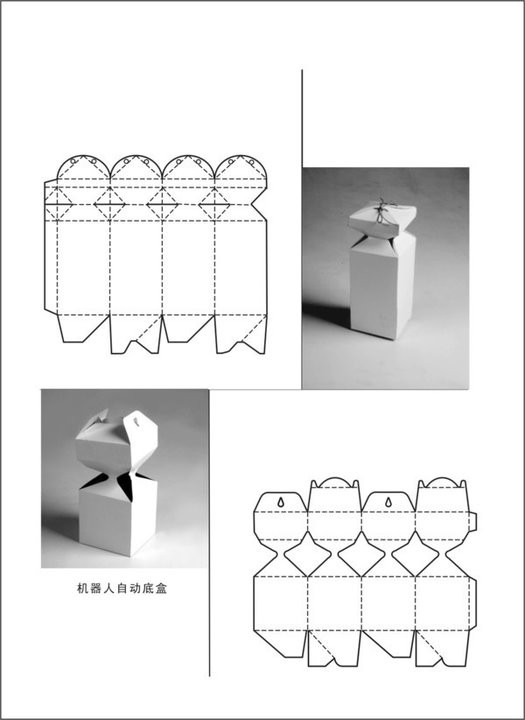 机器人自动底盒