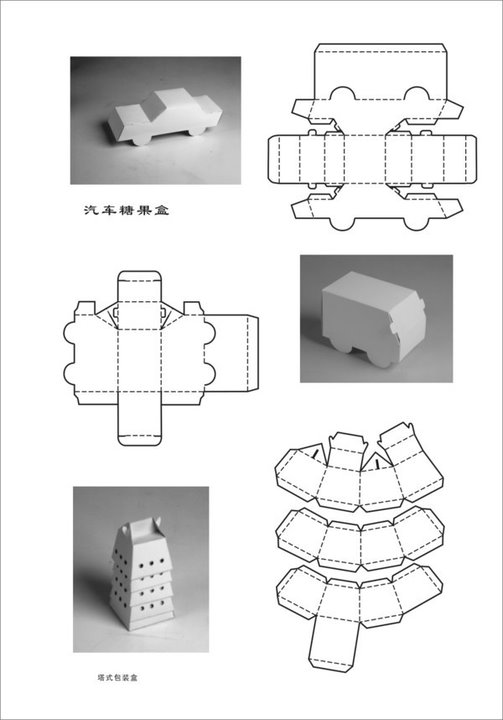 汽车糖果盒

塔式包装盒