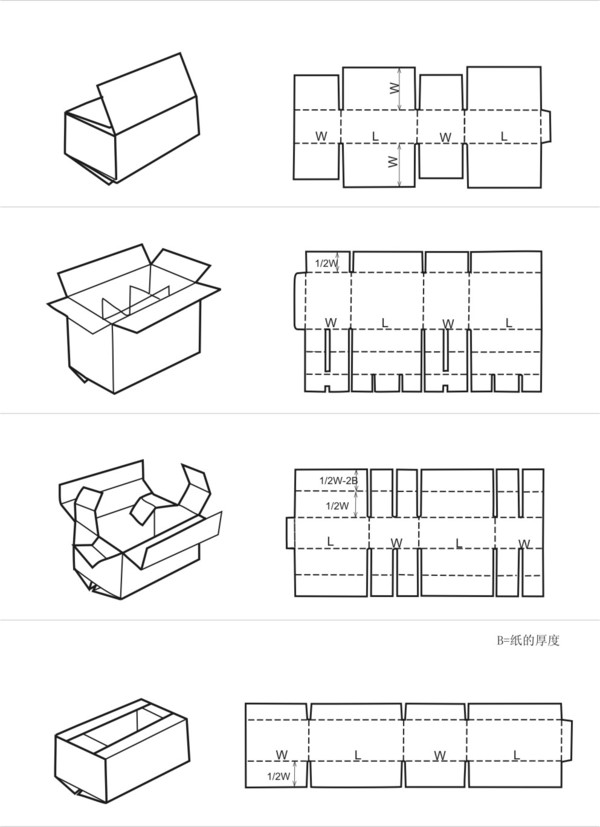 W
W L W L
W

1/2W
W L W L

1/2W-2B
1/2W
L W L W

B=纸的厚度

W L W L
1/2W