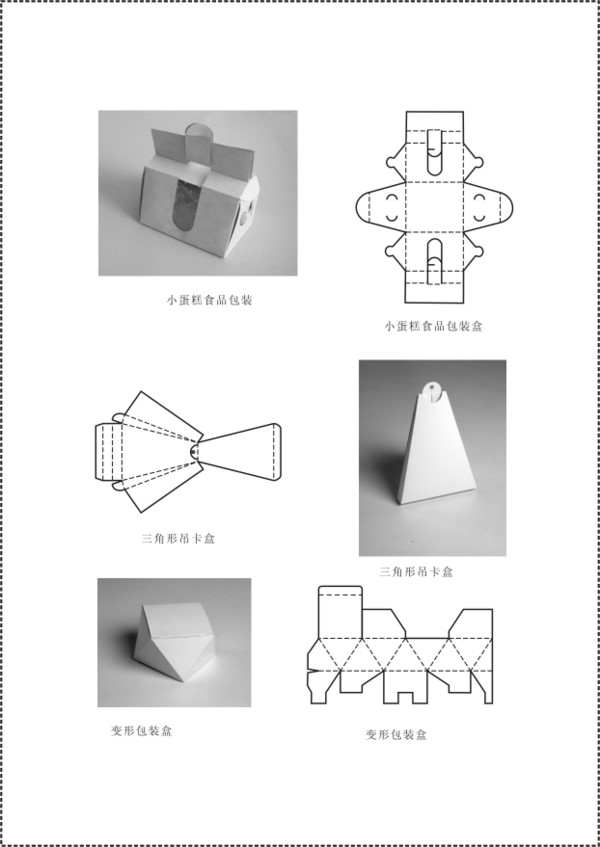 小蛋糕食品包装

小蛋糕食品包装盒

三角形吊卡盒

三角形吊卡盒

变形包装盒

变形包装盒