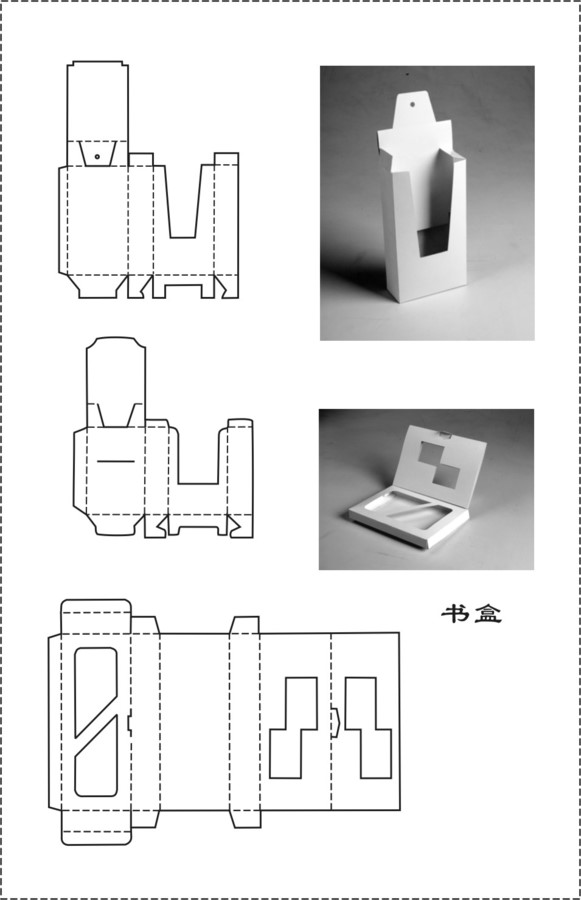 书盒