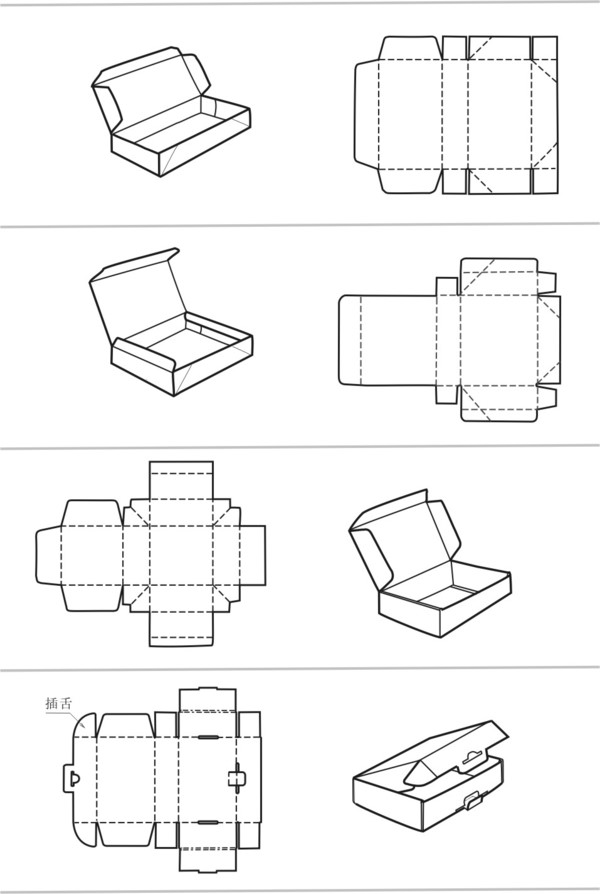 插舌