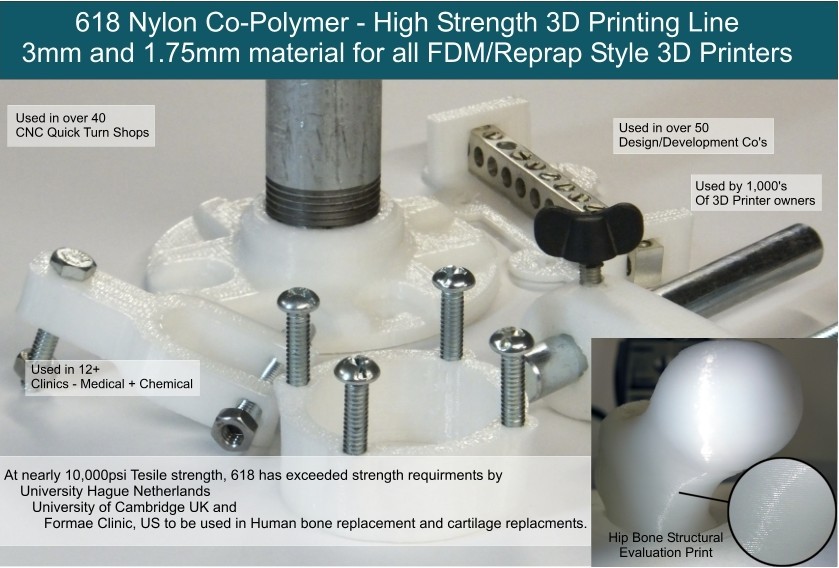 618 Nylon Co-Polymer - High Strength 3D Printing Line
3mm and 1.75mm material for all FDM/Reprap Style 3D Printers

Used in over 40
CNC Quick Turn Shops

Used in over 50
Design/Development Co's

Used by 1,000's
Of 3D Printer owners

Used in 12+
Clinics - Medical + Chemical

At nearly 10,000psi Tesile strength, 618 has exceeded strength requirments by
University Hague Netherlands
University of Cambridge UK and
Formae Clinic, US to be used in Human bone replacement and cartilage replacments.

Hip Bone Structural
Evaluation Print