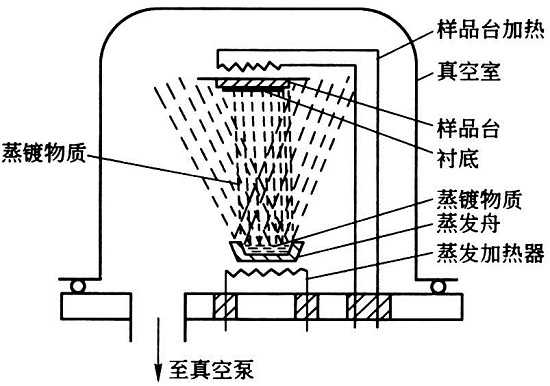 样品台加热
真空室
样品台
衬底
蒸镀物质
蒸镀物质
蒸发舟
蒸发加热器
至真空泵