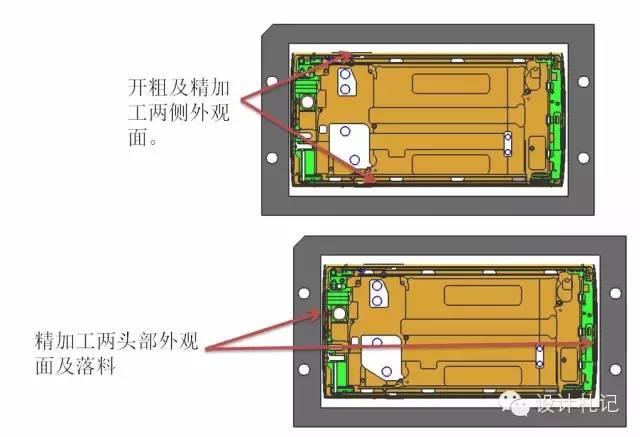 开粗及精加工两侧外观面。

精加工两头部外观面及落料

设计札记