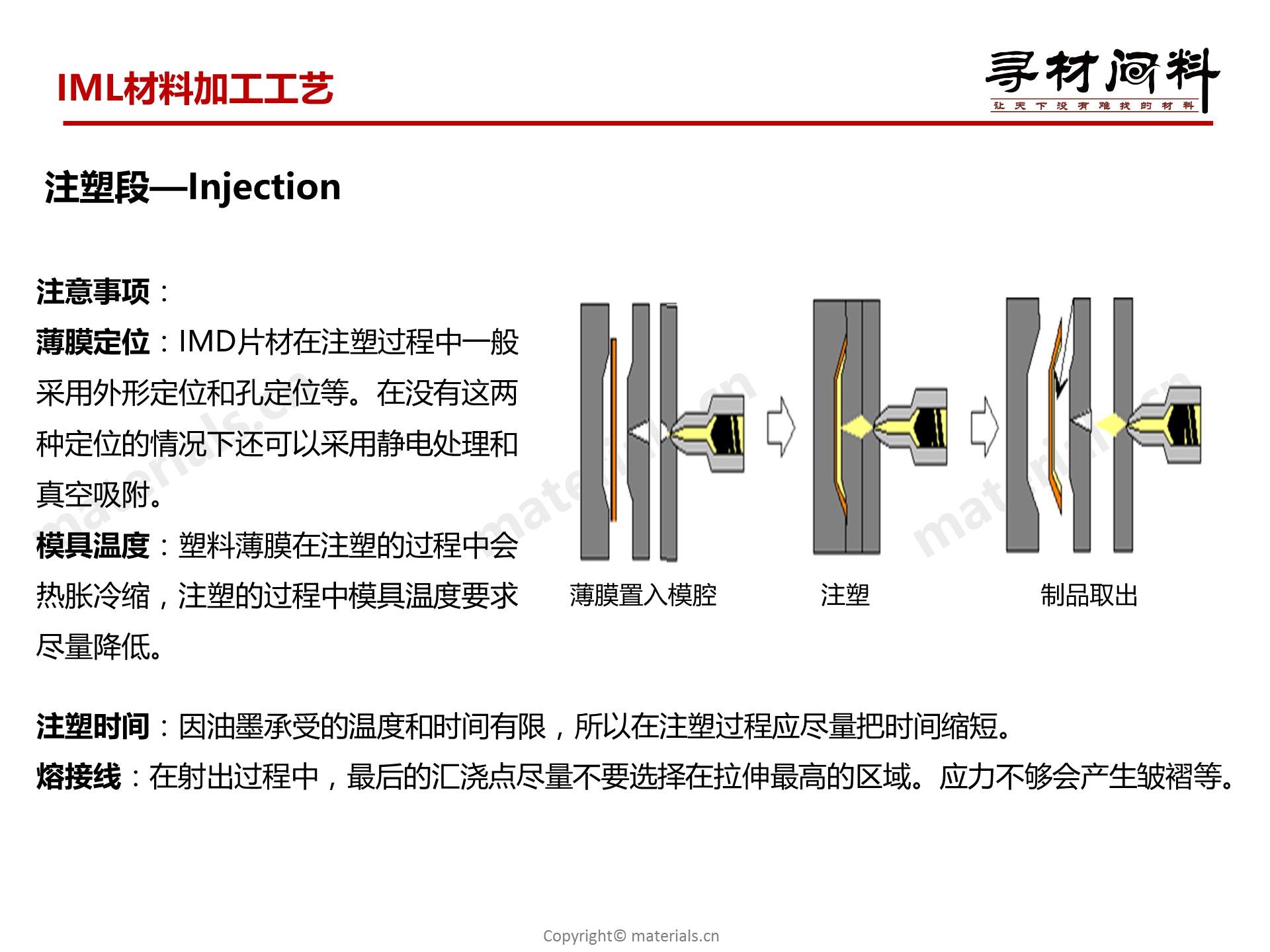 IML材料加工工艺

寻材问料
让天下没有难找的材料

注塑段—Injection

注意事项：
薄膜定位：IMD片材在注塑过程中一般采用外形定位和孔定位等。在没有这两种定位的情况下还可以采用静电处理和真空吸附。
模具温度：塑料薄膜在注塑的过程中会热胀冷缩，注塑的过程中模具温度要求尽量降低。

薄膜置入模腔 注塑 制品取出

注塑时间：因油墨承受的温度和时间有限，所以在注塑过程应尽量把时间缩短。
熔接线：在射出过程中，最后的汇浇点尽量不要选择在拉伸最高的区域。应力不够会产生皱褶等。

materials.cn materials.cn materials.cn

Copyright© materials.cn